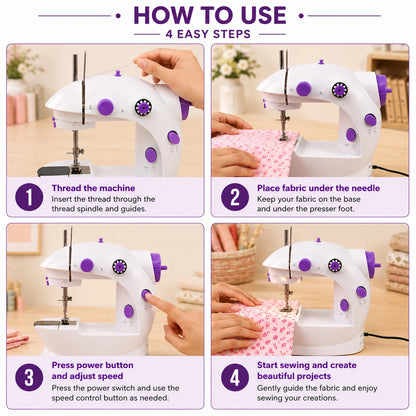 HOW TO USE
4 EASY STEPS

1
Thread the machine
Insert the thread through the thread spindle and guides.

2
Place fabric under the needle
Keep your fabric on the base and under the presser foot.

3
Press power button and adjust speed
Press the power switch and use the speed control button as needed.

4
Start sewing and create beautiful projects
Gently guide the fabric and enjoy sewing your creations.